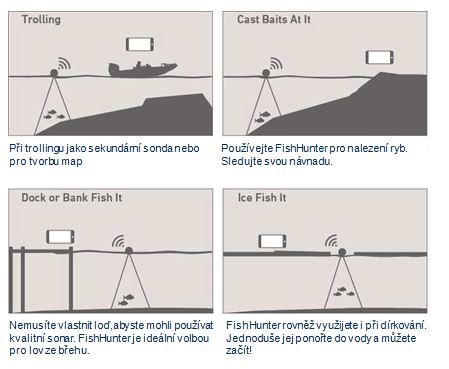 Trolling

Při trollingu jako sekundární sonda nebo pro tvorbu map

Cast Baits At It

Používejte FishHunter pro nalezení ryb. Sledujte svou návnadu.

Dock or Bank Fish It

Nemusíte vlastnit loď, abyste mohli používat kvalitní sonar. FishHunter je ideální volbou pro lov ze břehu.

Ice Fish It

FishHunter rovněž využijete i při dírkování. Jednoduše jej ponořte do vody a můžete začít!